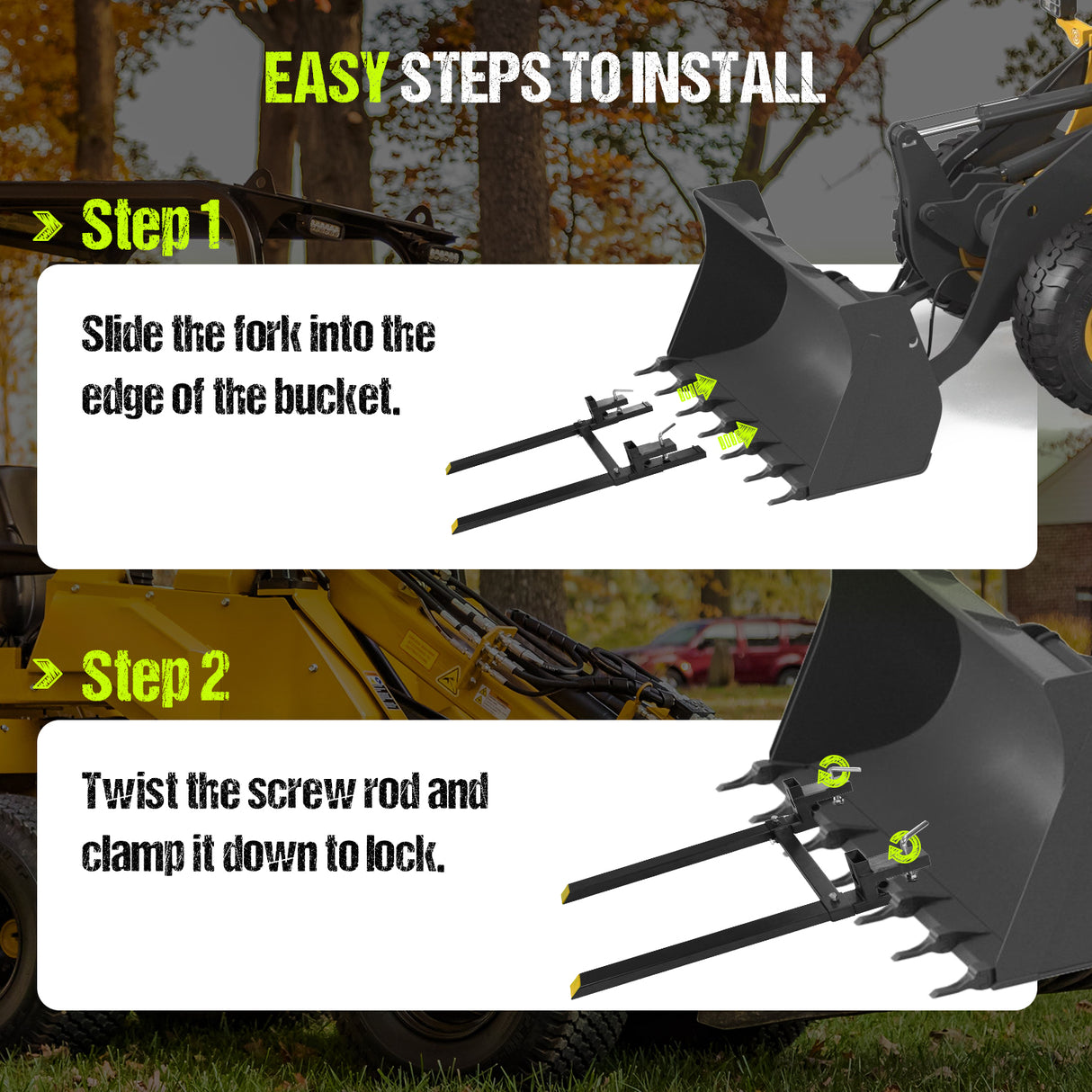 EASY STEPS TO INSTALL

Step 1

Slide the fork into the edge of the bucket.

Step 2

Twist the screw rod and clamp it down to lock.