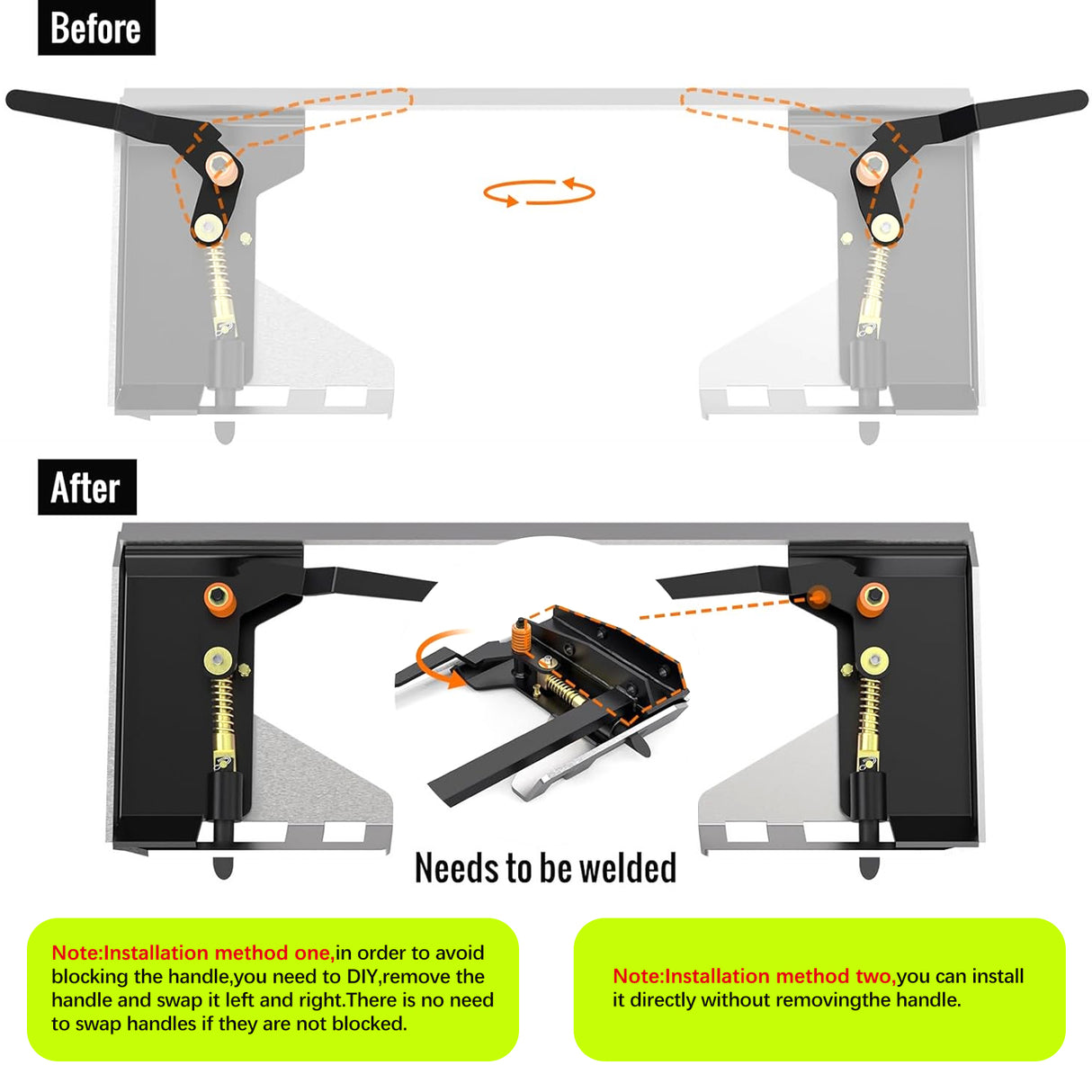 Before

After

Needs to be welded

Note:Installation method one,in order to avoid blocking the handle,you need to DIY,remove the handle and swap it left and right.There is no need to swap handles if they are not blocked.

Note:Installation method two,you can install it directly without removingthe handle.