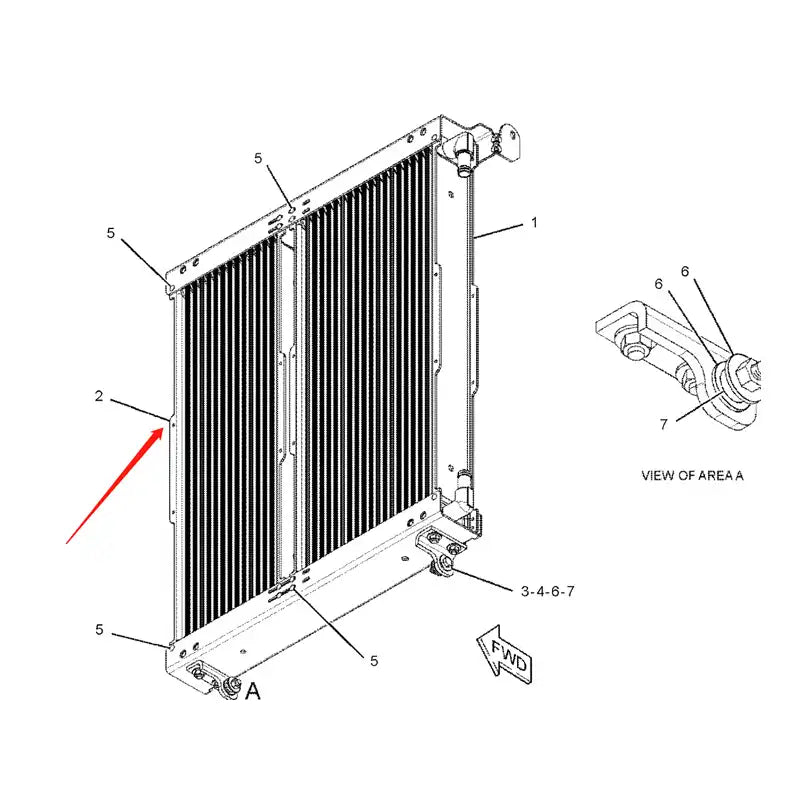 5
5
1
6
6
2
7
VIEW OF AREA A
3-4-6-7
5
5
FWD
A