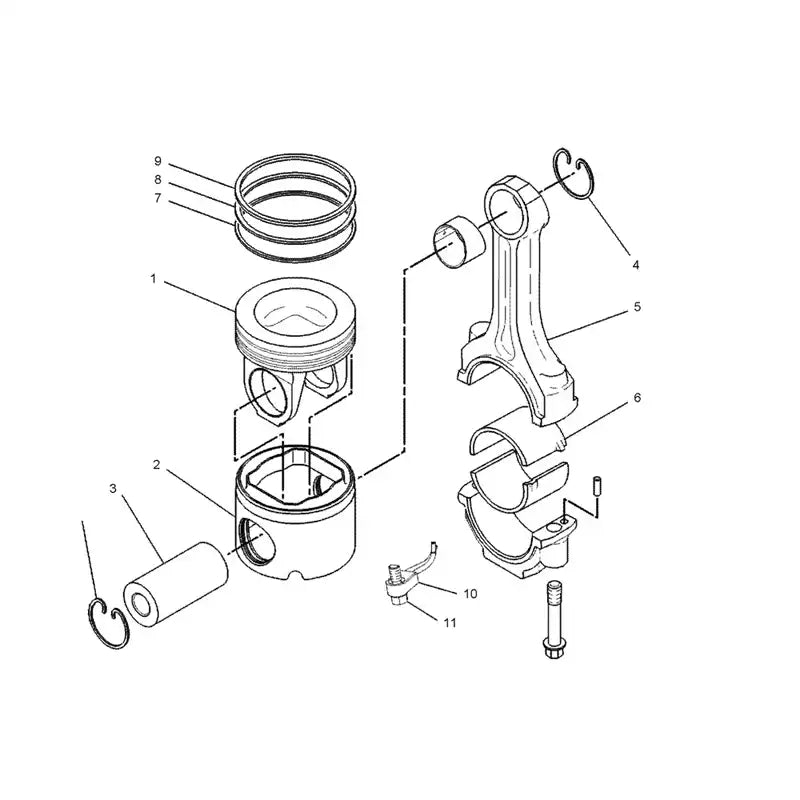 9
8
7
1
2
3
4
5
6
10
11