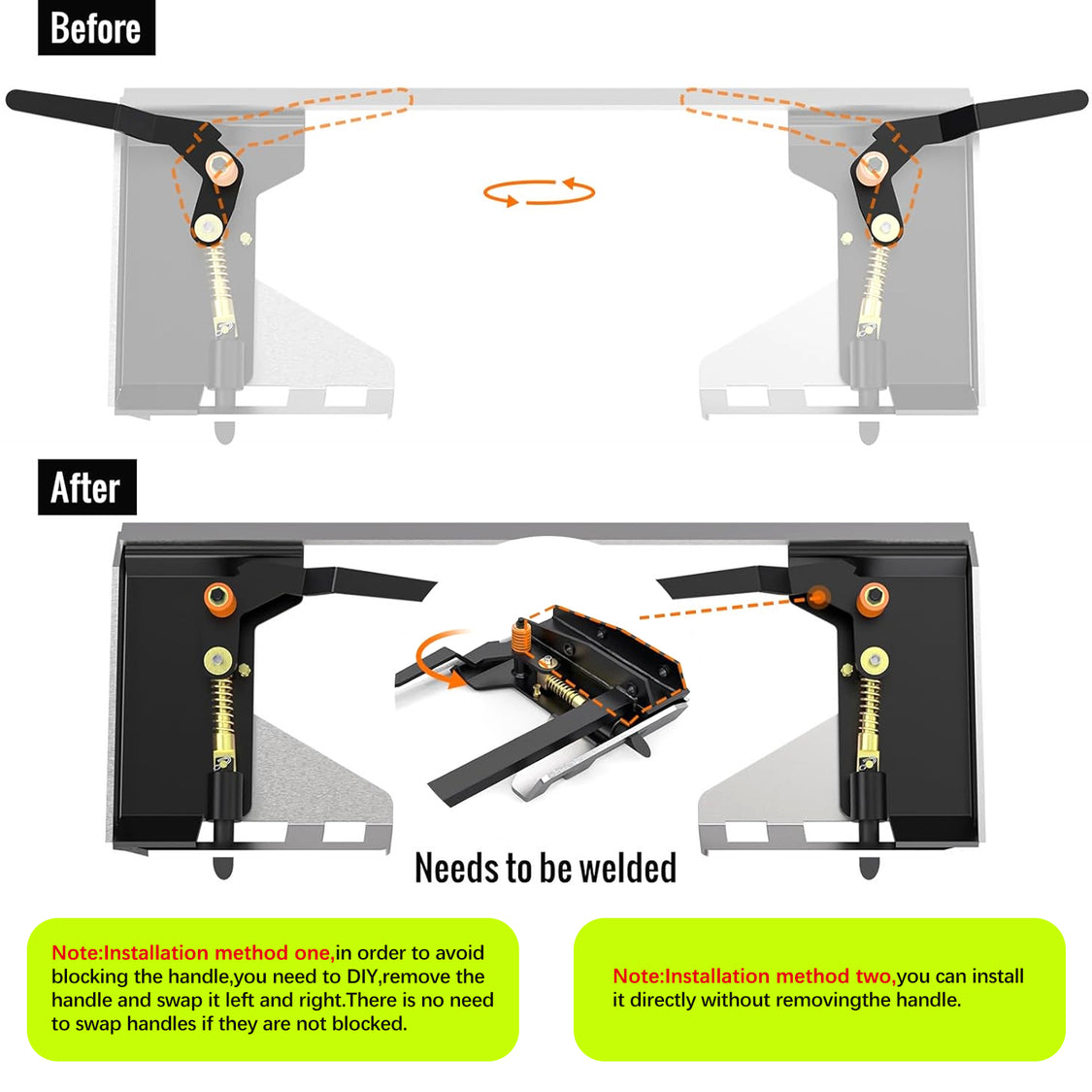 Before

After

Needs to be welded

Note:Installation method one,in order to avoid blocking the handle,you need to DIY,remove the handle and swap it left and right.There is no need to swap handles if they are not blocked.

Note:Installation method two,you can install it directly without removingthe handle.